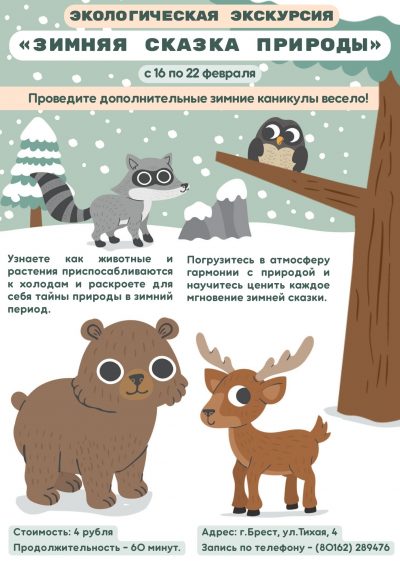 ЭКОЛОГИЧЕСКАЯ ЭКСКУРСИЯ

«ЗИМНЯЯ СКАЗКА ПРИРОДЫ»

с 16 по 22 февраля

Проведите дополнительные зимние каникулы весело!

Узнаете как животные и растения приспосабливаются к холодам и раскроете для себя тайны природы в зимний период.

Погрузитесь в атмосферу гармонии с природой и научитесь ценить каждое мгновение зимней сказки.

Стоимость: 4 рубля

Продолжительность - 60 минут.

Адрес: г.Брест, ул.Тихая, 4

Запись по телефону - (80162) 289476